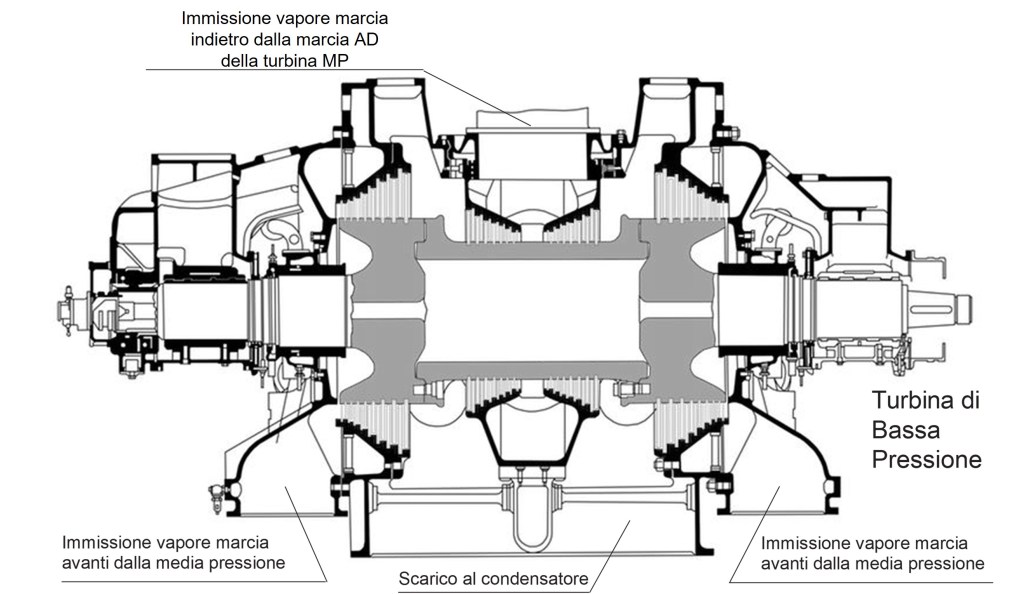 Immissione vapore marcia indietro dalla marcia AD della turbina MP

Turbina di Bassa Pressione

Immissione vapore marcia avanti dalla media pressione

Scarico al condensatore

Immissione vapore marcia avanti dalla media pressione