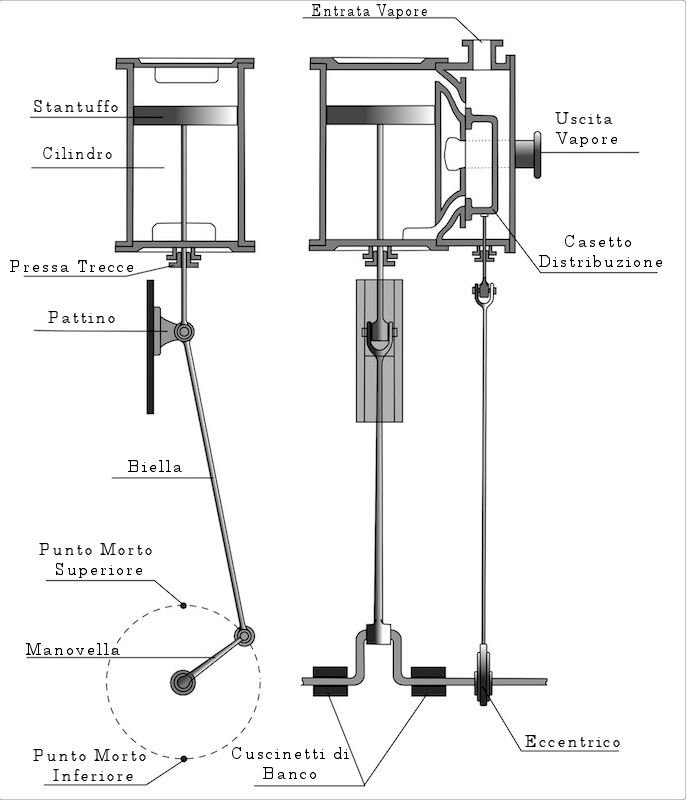 Entrata Vapore

Stantuffo

Cilindro

Uscita Vapore

Casetto Distribuzione

Pressa Trecce

Pattino

Biella

Punto Morto Superiore

Manovella

Punto Morto Inferiore

Cuscinetti di Banco

Eccentrico