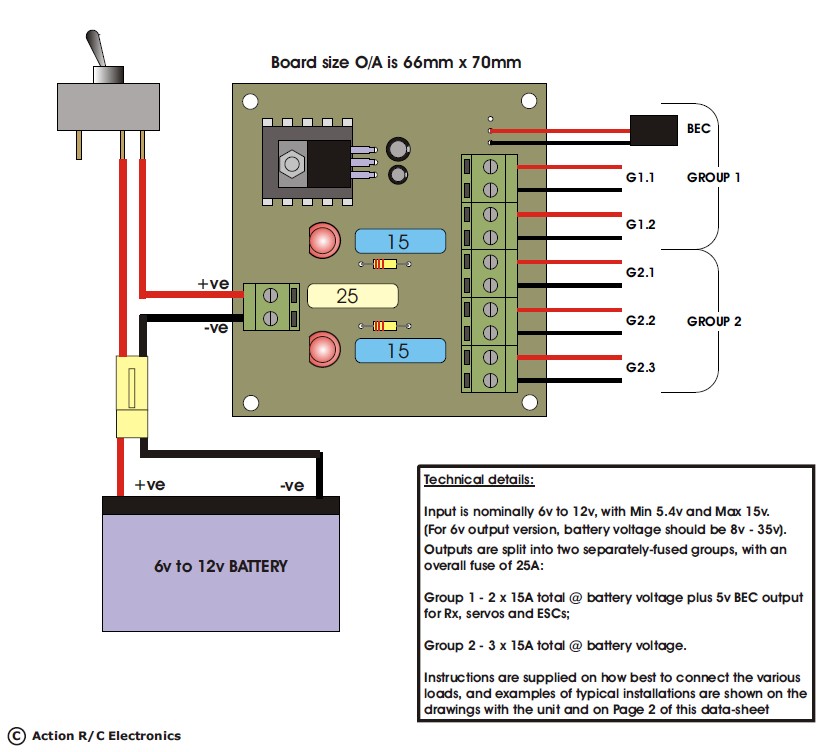 Board size O/A is 66mm x 70mm

BEC

G1.1

GROUP 1

G1.2

G2.1

G2.2

GROUP 2

G2.3

15

25

15

+ve

-ve

+ve

-ve

6v to 12v BATTERY

Technical details:

Input is nominally 6v to 12v, with Min 5.4v and Max 15v. (For 6v output version, battery voltage should be 8v - 35v).

Outputs are split into two separately-fused groups, with an overall fuse of 25A:

Group 1 - 2 x 15A total @ battery voltage plus 5v BEC output for Rx, servos and ESCs;

Group 2 - 3 x 15A total @ battery voltage.

Instructions are supplied on how best to connect the various loads, and examples of typical installations are shown on the drawings with the unit and on Page 2 of this data-sheet

© Action R/C Electronics