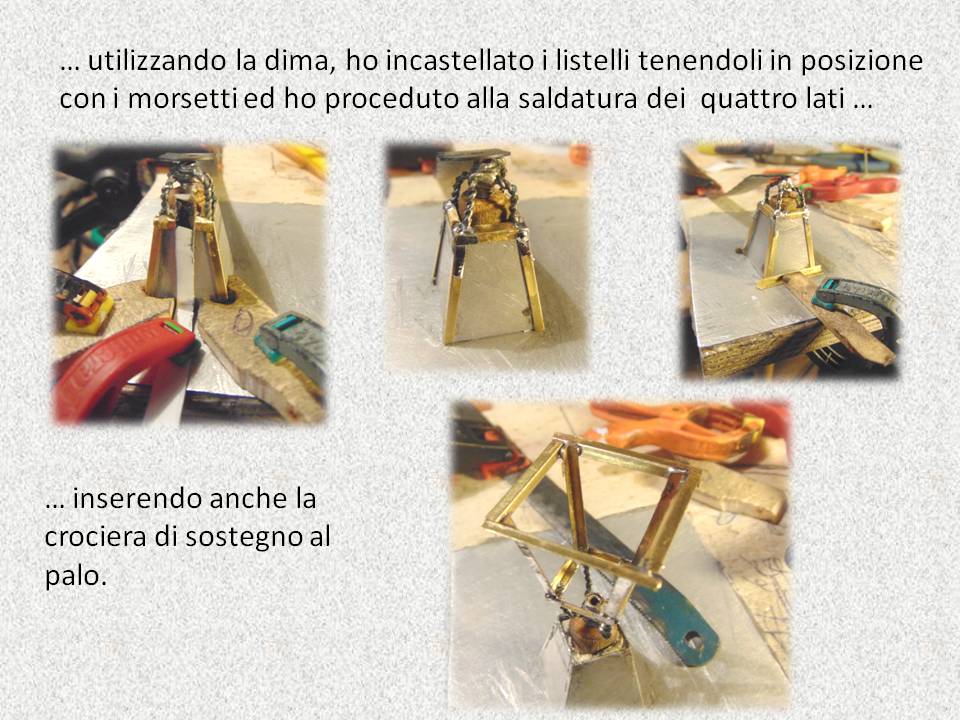 … utilizzando la dima, ho incastellato i listelli tenendoli in posizione con i morsetti ed ho proceduto alla saldatura dei quattro lati …

… inserendo anche la crociera di sostegno al palo.