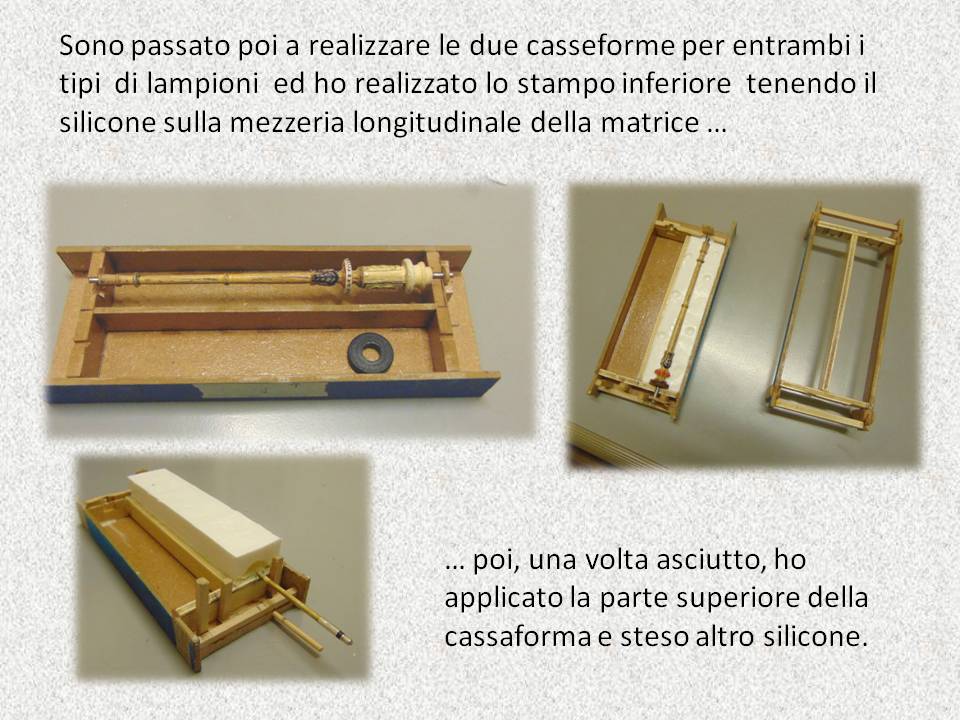 Sono passato poi a realizzare le due casseforme per entrambi i tipi di lampioni ed ho realizzato lo stampo inferiore tenendo il silicone sulla mezzeria longitudinale della matrice …

… poi, una volta asciutto, ho applicato la parte superiore della cassaforma e steso altro silicone.