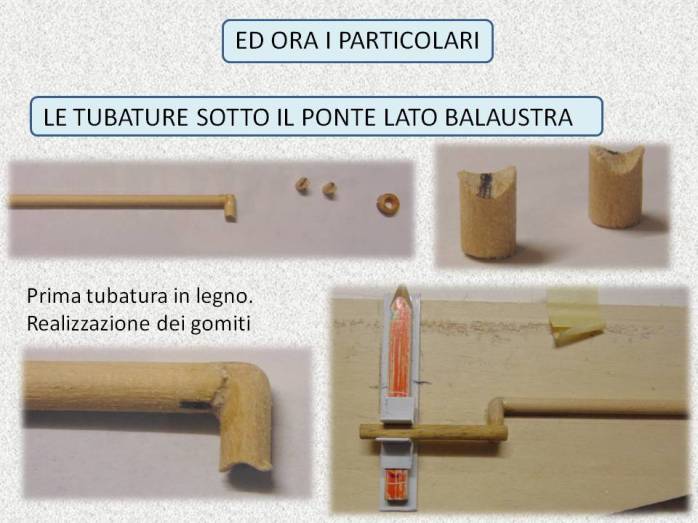 ED ORA I PARTICOLARI

LE TUBATURE SOTTO IL PONTE LATO BALAUSTRA

Prima tubatura in legno.
Realizzazione dei gomiti